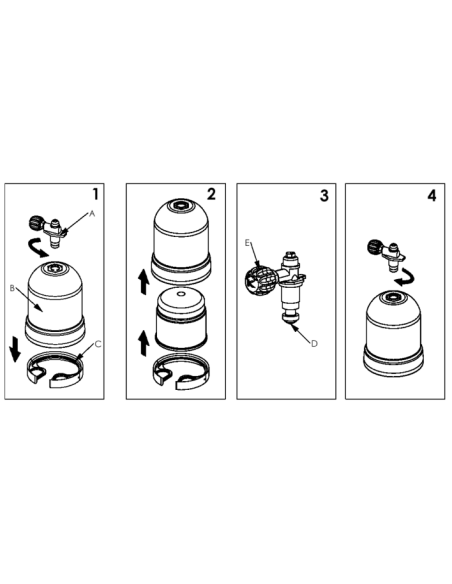 1
A
B
C

2

3
E
D

4